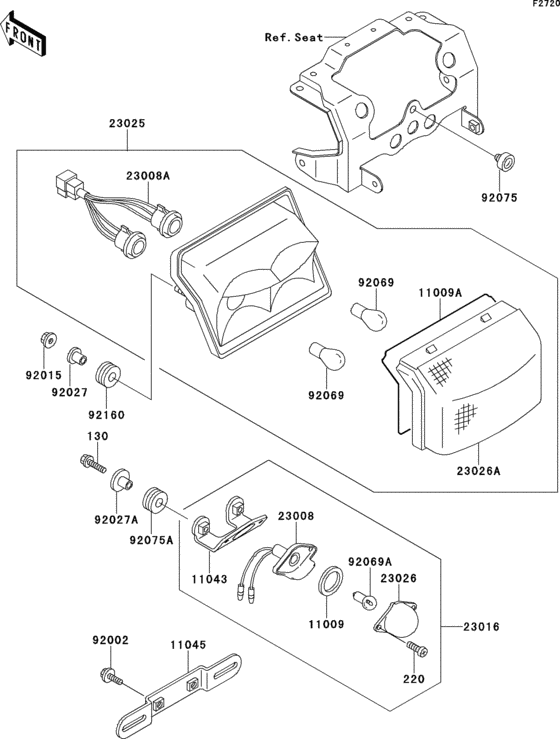 F2720

FRONT

Ref. Seat

23025

23008A

92075

92069

11009A

92015

92027

92160

92069

130

23026A

92027A

92075A

23008

11043

92069A

23026

11009

23016

92002

11045

220