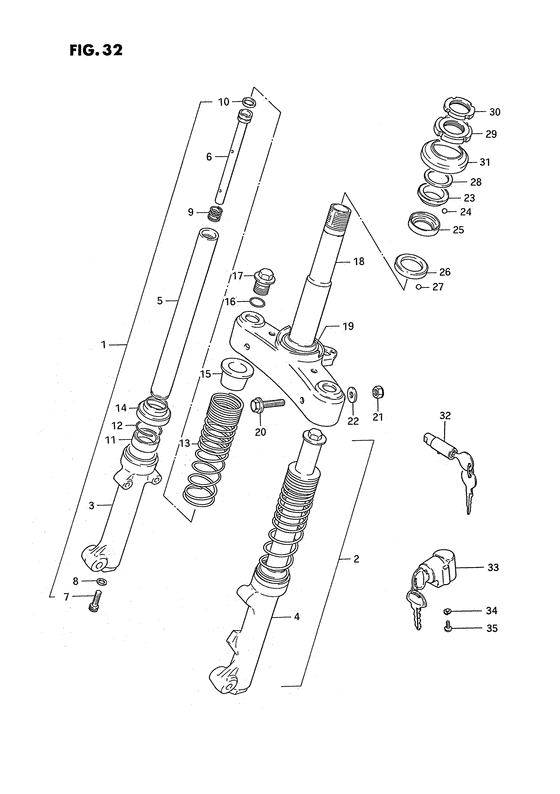 FIG. 32

10
6
9
5
1
14
12
11
3
8
7
17
16
15
13
20
18
19
22
21
30
29
31
28
23
24
25
26
27
32
2
4
33
34
35