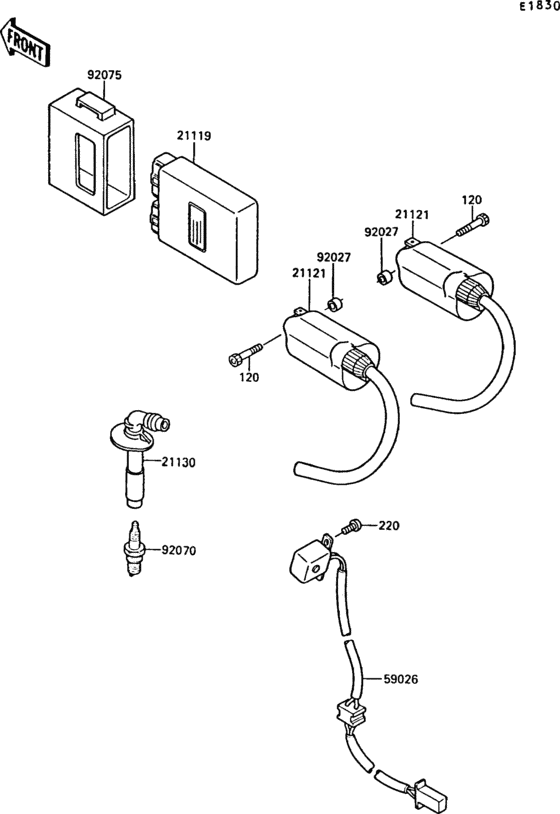 E1830

FRONT

92075

21119

120

21121

92027

92027

21121

120

21130

92070

220

59026