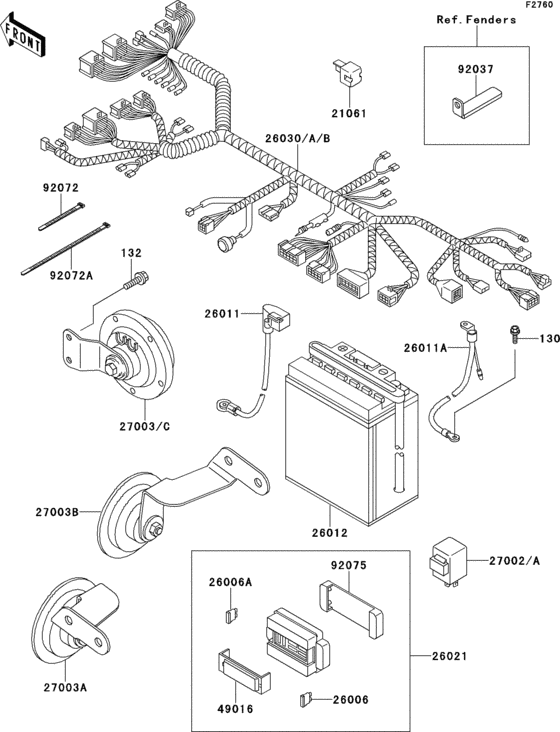 F2760

FRONT

Ref. Fenders

92037

21061

26030/A/B

92072

92072A

132

26011

26011A

130

27003/C

27003B

26012

27002/A

26006A

92075

26021

27003A

49016

26006