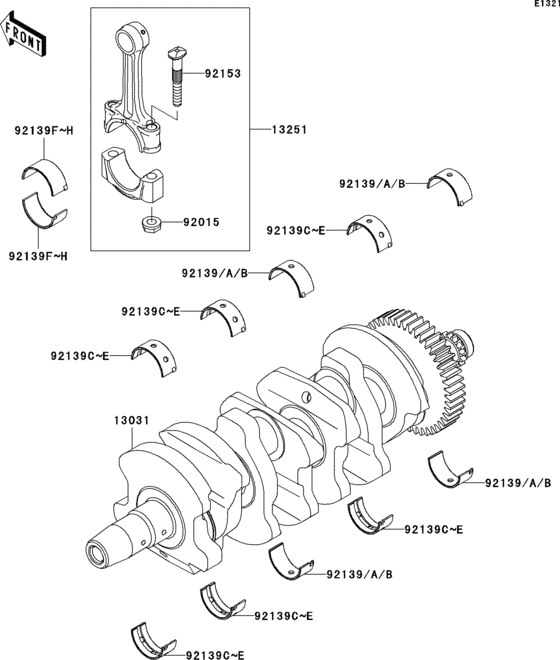 E1321

FRONT

92153

13251

92139F~H

92139F~H

92015

92139/A/B

92139C~E

92139/A/B

92139C~E

92139C~E

13031

92139/A/B

92139C~E

92139/A/B

92139C~E

92139C~E