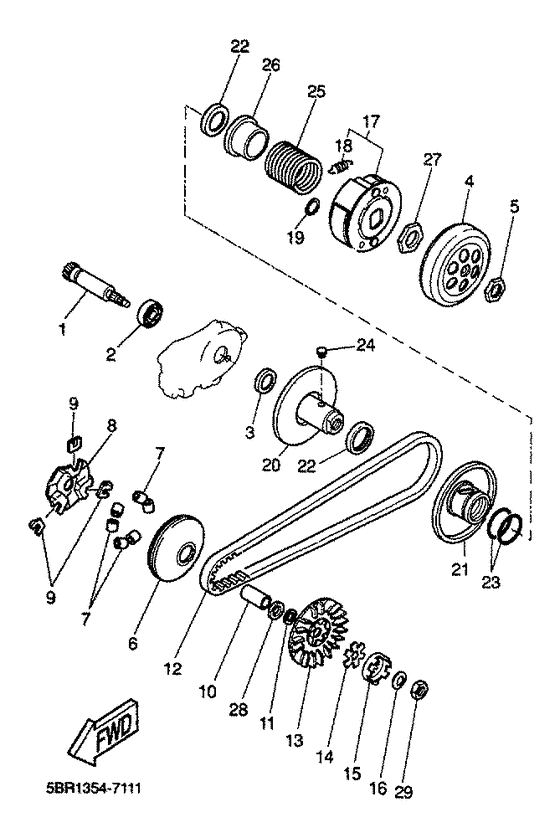 22
26
25
17
18
27
4
5
19
1
2
24
3
20
22
9
8
7
9
7
6
12
10
28
11
13
14
15
16
29
21
23
FWD
5BR1354-7111