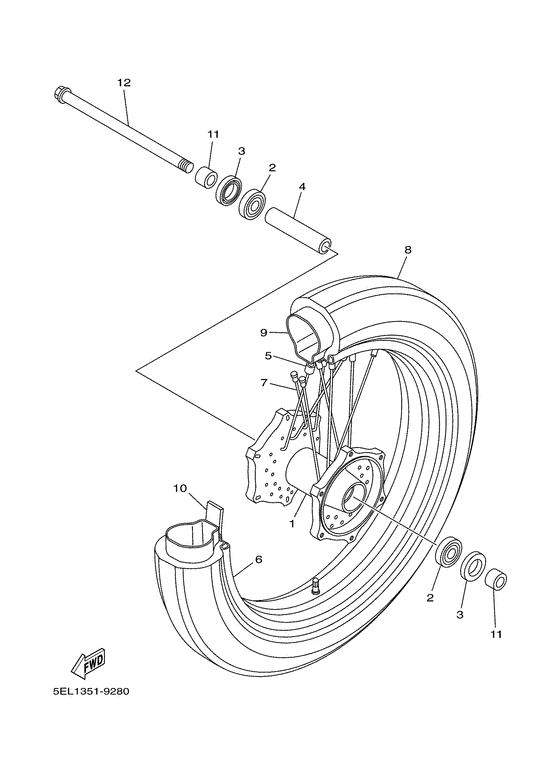 12
11
3
2
4
8
9
5
7
10
1
6
2
3
11
FWD
5EL1351-9280