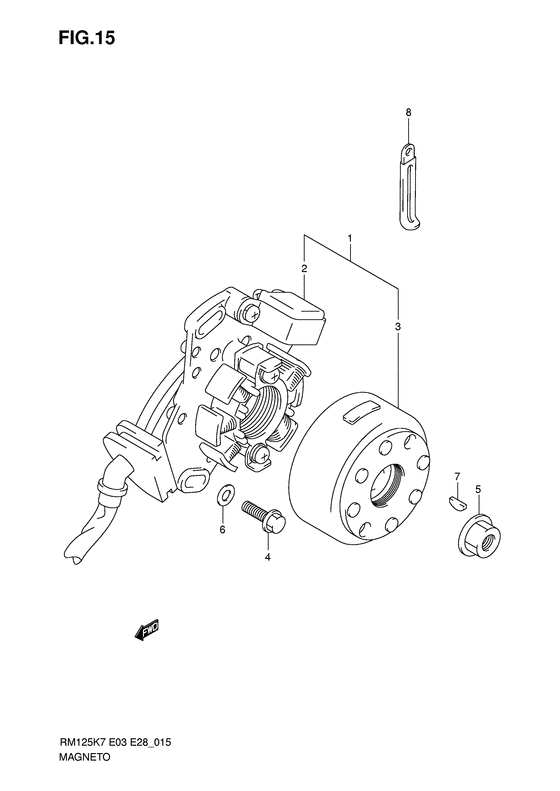 FIG.15

8

1

2

3

7

5

6

4

FWD

RM125K7 E03 E28_015
MAGNETO