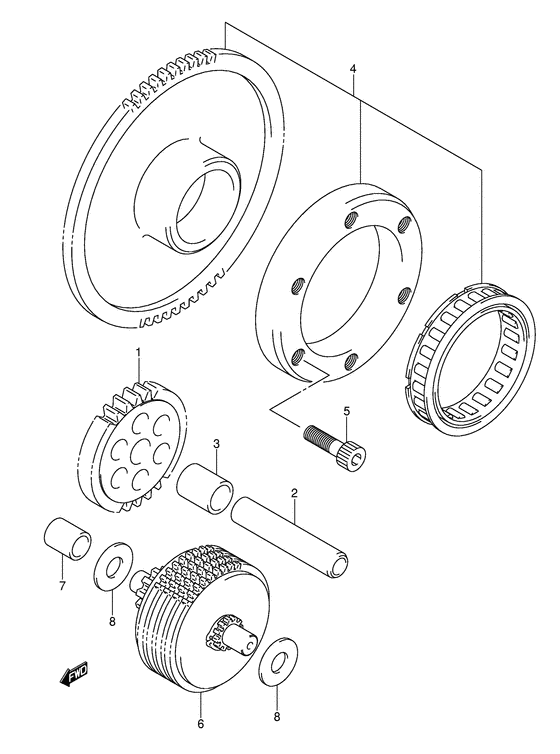 4
1
5
3
2
7
8
FWD
6
8