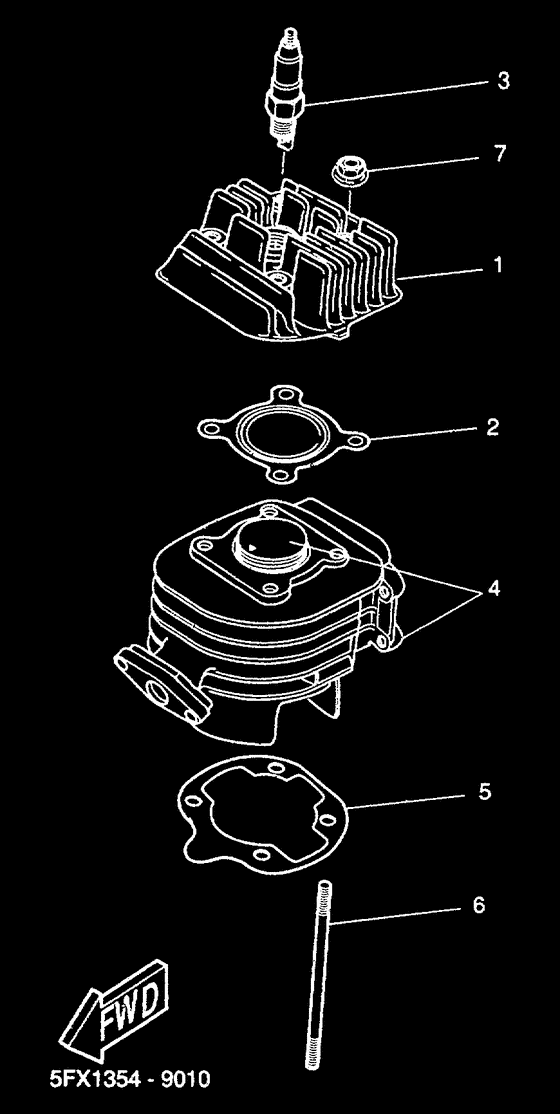 3
7
1
2
4
5
6
FWD
5FX1354 - 9010