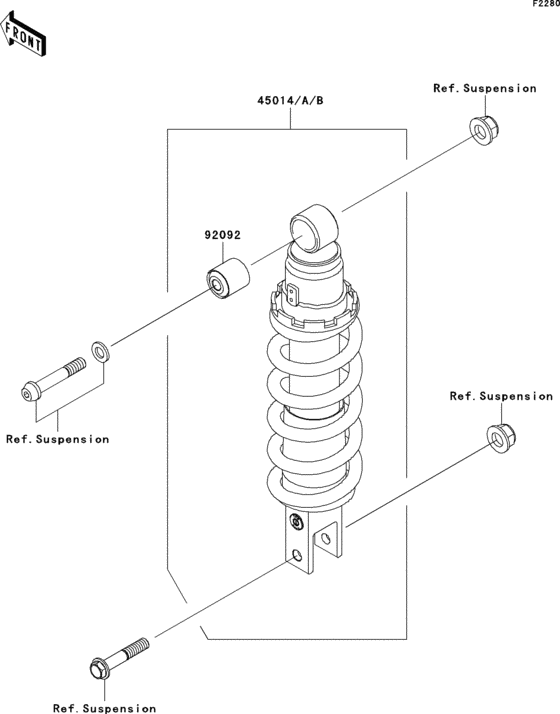 F2280

FRONT

45014/A/B

Ref.Suspension

92092

Ref.Suspension

Ref.Suspension

Ref.Suspension