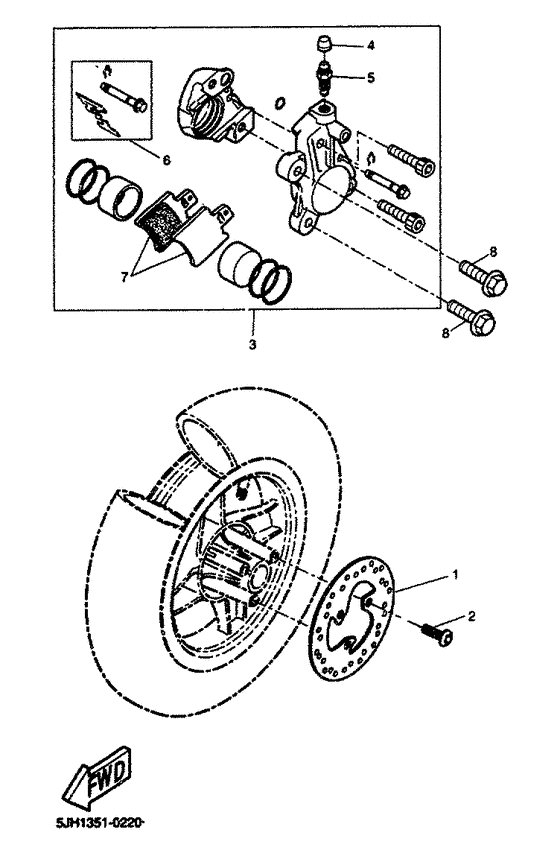 4
5
6
7
8
8
3
1
2
FWD
5JH1351-0220