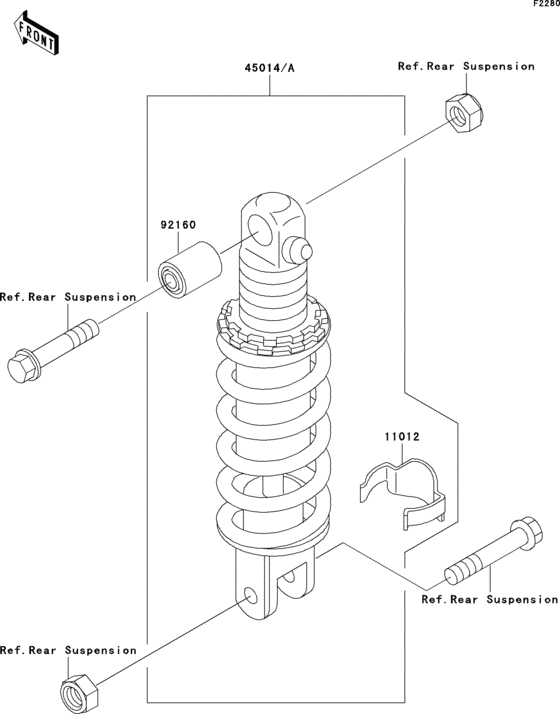 F2280

FRONT

45014/A

Ref.Rear Suspension

92160

Ref.Rear Suspension

11012

Ref.Rear Suspension

Ref.Rear Suspension