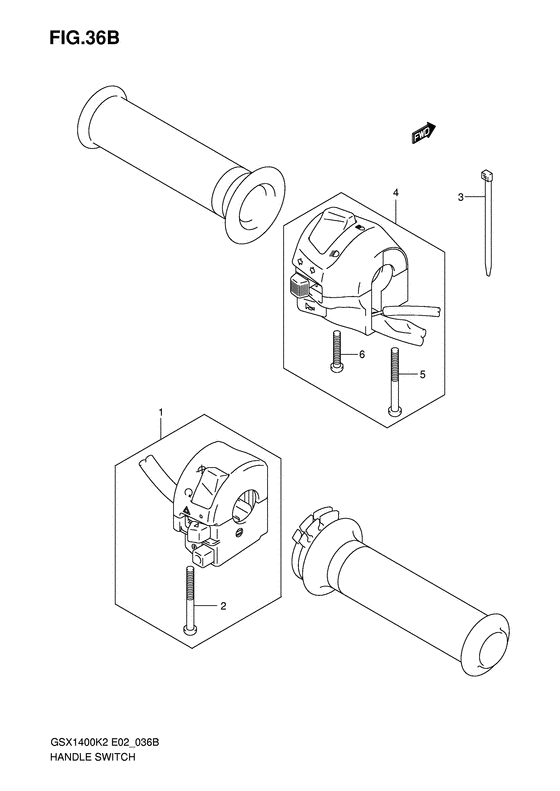 FIG.36B

FWD

4

3

6

5

1

2

GSX1400K2 E02_036B
HANDLE SWITCH