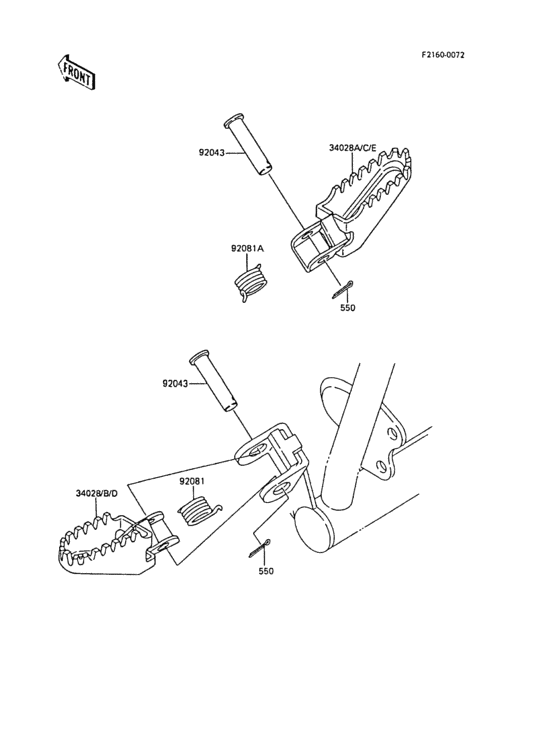 FRONT

F2160-0072

92043

34028A/C/E

92081A

550

92043

92081

34028/B/D

550