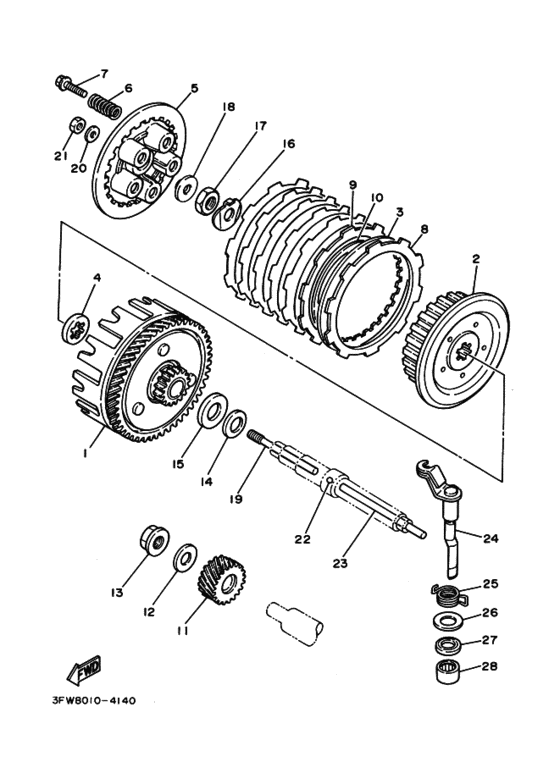 7
6
5
18
17
16
21
20
9
10
3
8
2
4
1
15
14
19
22
23
24
13
12
11
25
26
27
28
FWD
3FW8010-4140