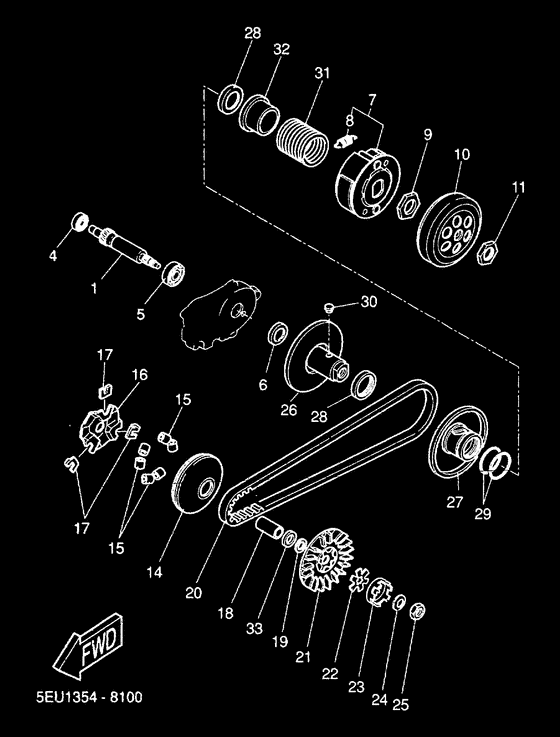 28
32
31
7
8
9
10
11
4
1
5
30
6
26
28
17
16
15
17
15
14
20
18
33
19
21
22
23
24
25
27
29
FWD
5EU1354 - 8100