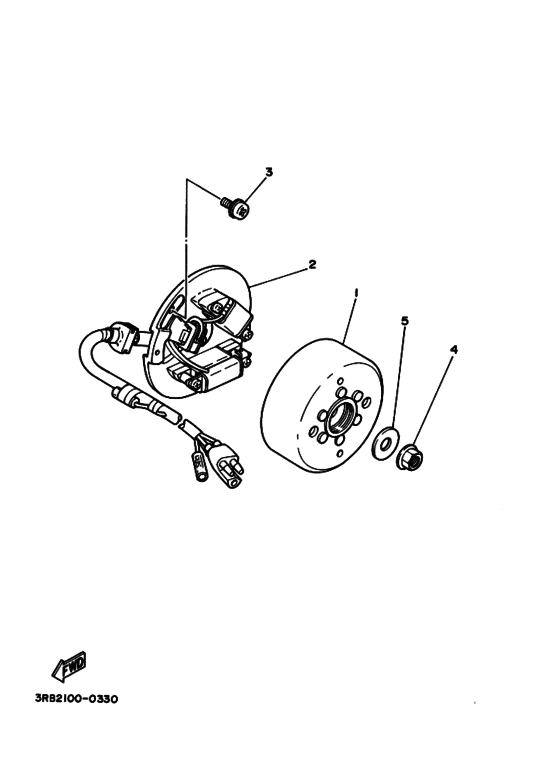 3
2
1
5
4
FWD
3RB2100-0330