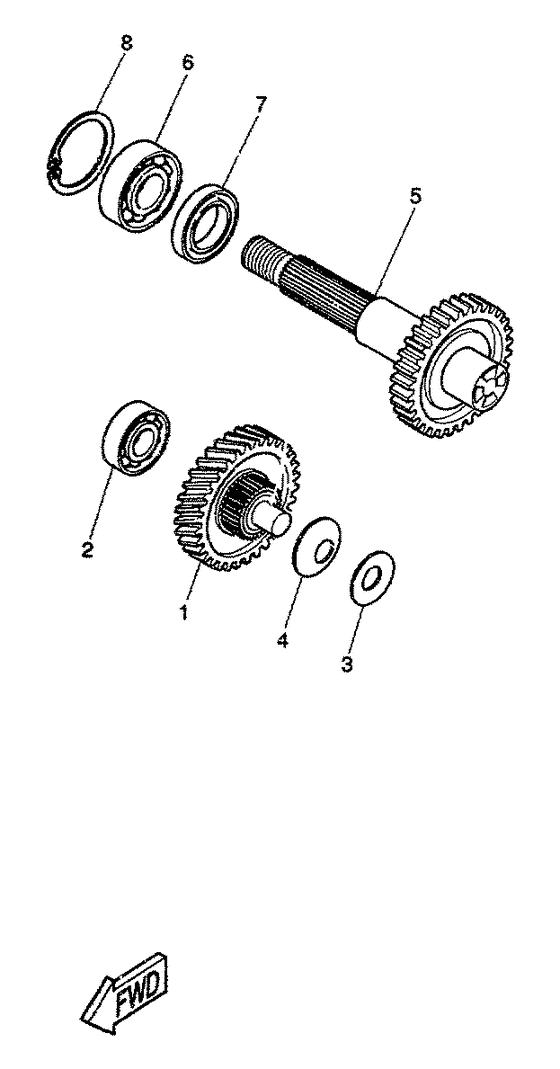 8
6
7
5
2
1
4
3
FWD