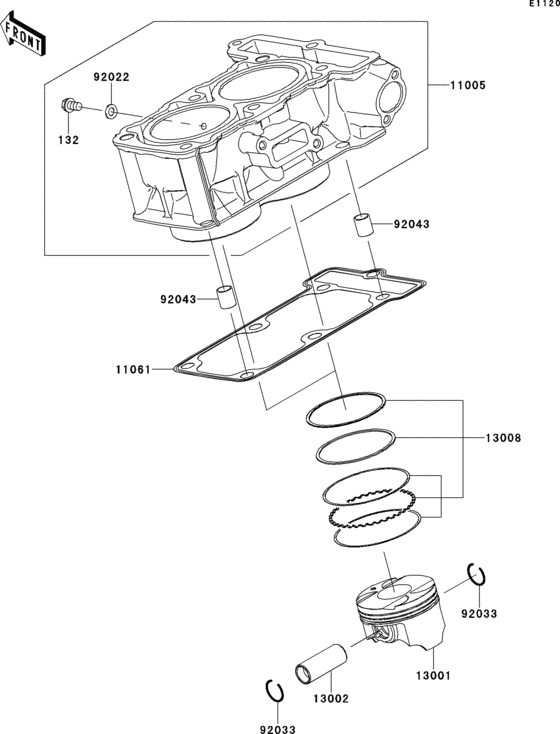 E1120

FRONT

92022

11005

132

92043

92043

11061

13008

92033

13001

13002

92033