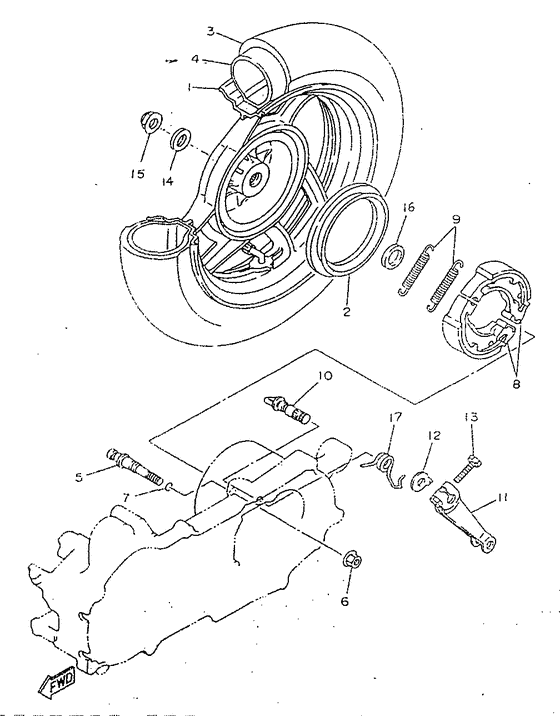 3
4
1
15
14
16
9
2
8
10
17
13
12
5
7
11
6
FWD