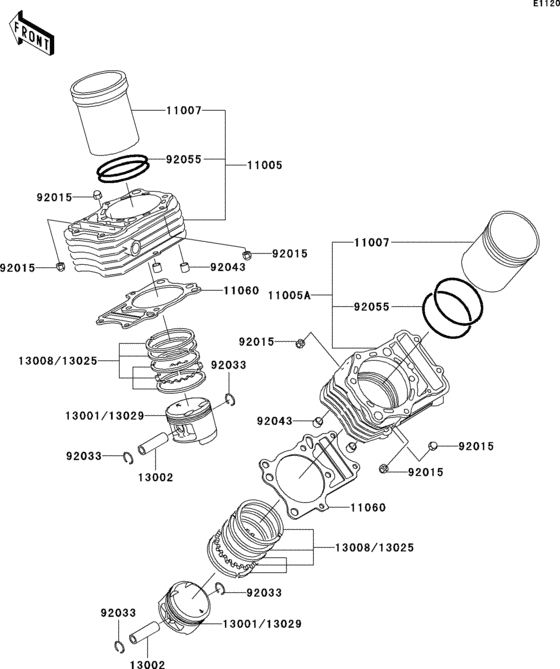 E1120

FRONT

11007
92055
11005
92015
92015
92015
92043
11060
13008/13025
92033
13001/13029
92033
13002

11007
11005A
92055
92015
92043
92015
92015
11060
13008/13025
92033
92033
13001/13029
13002