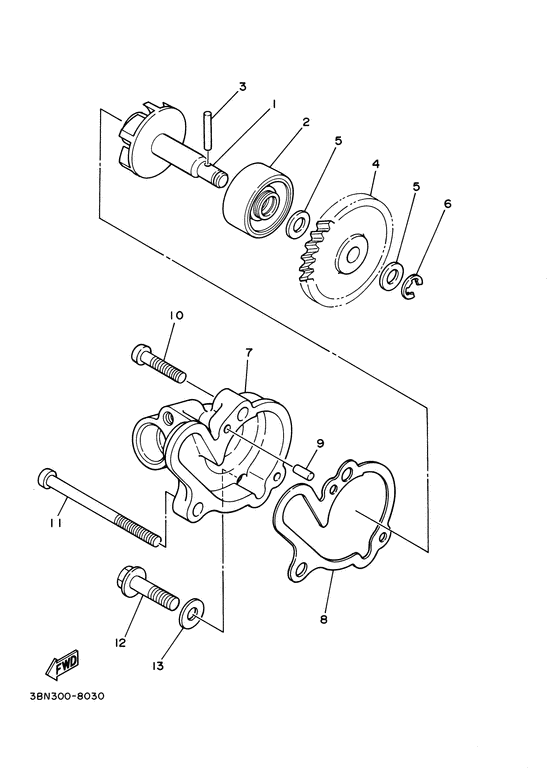 3
1
2
5
4
5
6
10
7
9
11
8
12
13
FWD
3BN300-8030