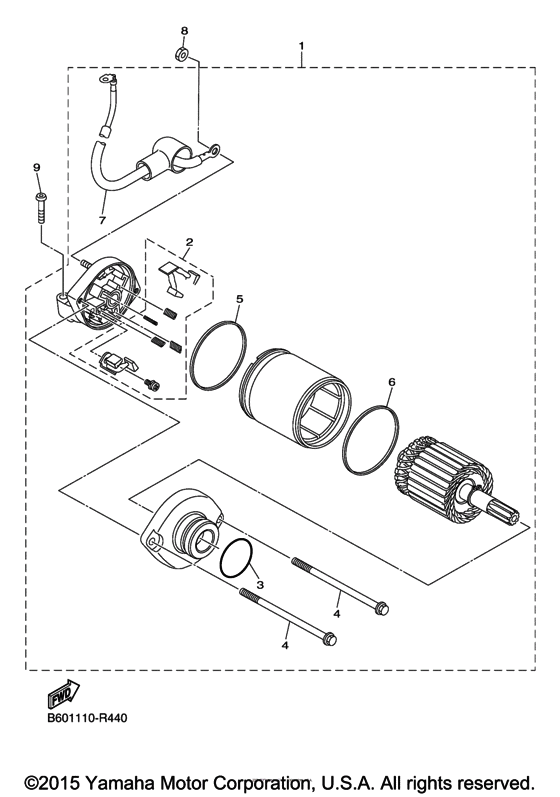 8
1
9
7
2
5
6
3
4
4
FWD
B601110-R440

©2015 Yamaha Motor Corporation, U.S.A. All rights reserved.