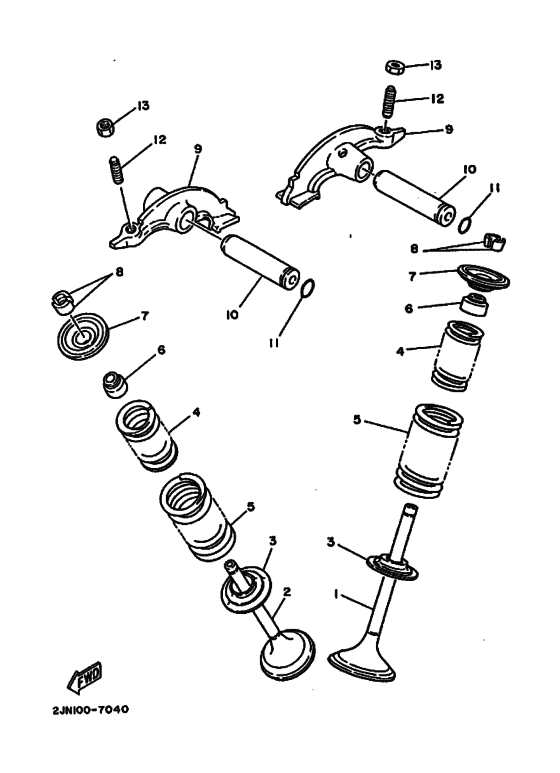 13
12
9
10
11
8
7
6
4
5
3
1
13
12
9
10
11
8
7
6
4
5
3
2
FWD
2JN100-7040