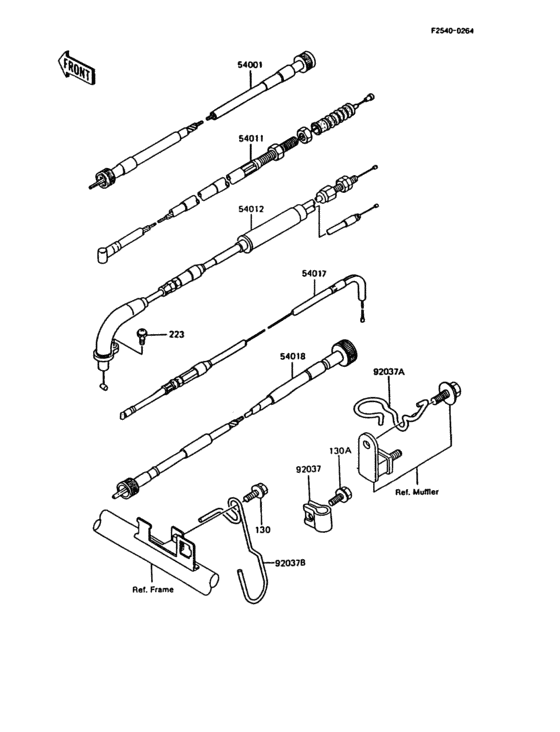 F2540-0264

FRONT

54001

54011

54012

54017

223

54018

92037A

130A

92037

Ref. Muffler

130

92037B

Ref. Frame