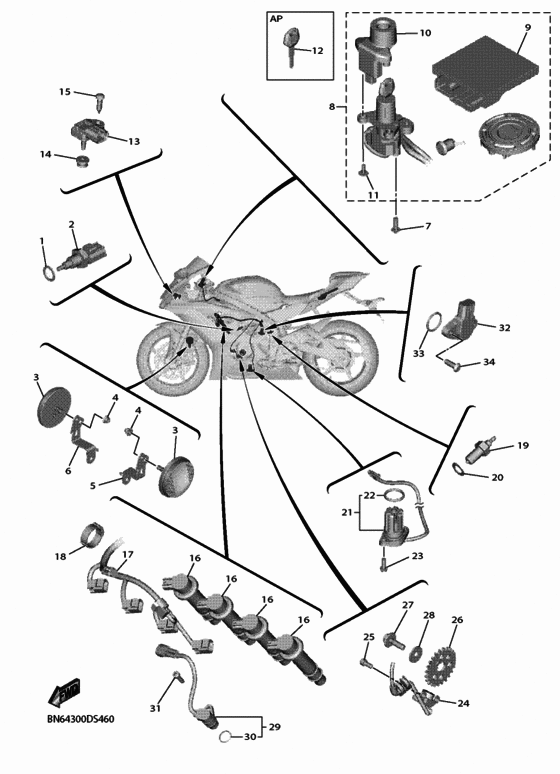 AP
12
10
9
8
11
7
15
13
14
2
1
32
33
34
3
4
4
3
6
5
19
20
22
21
23
18
17
16
16
16
16
27
28
26
25
24
31
29
30
FWD
BN64300DS460