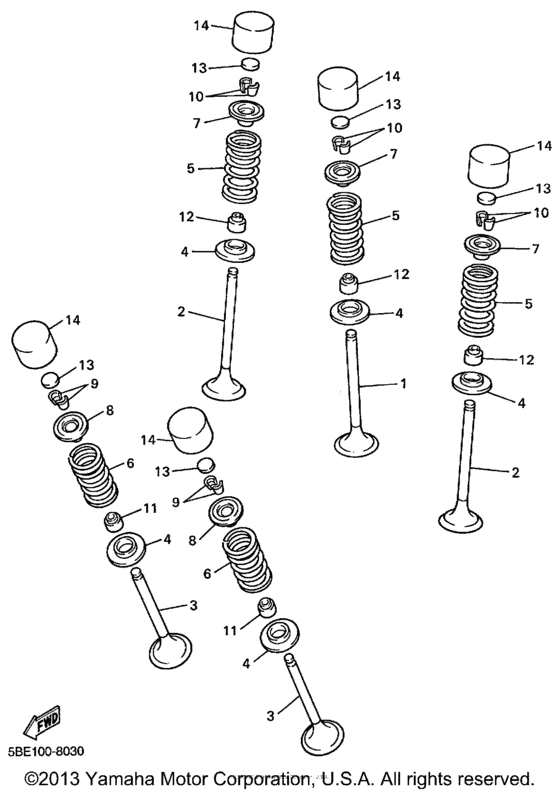 14
13
10
7
5
12
4
2
14
13
10
7
5
12
4
1
14
13
10
7
5
12
4
2
14
13
9
8
6
11
4
3
14
13
9
8
6
11
4
3
FWD
5BE100-8030
©2013 Yamaha Motor Corporation, U.S.A. All rights reserved.