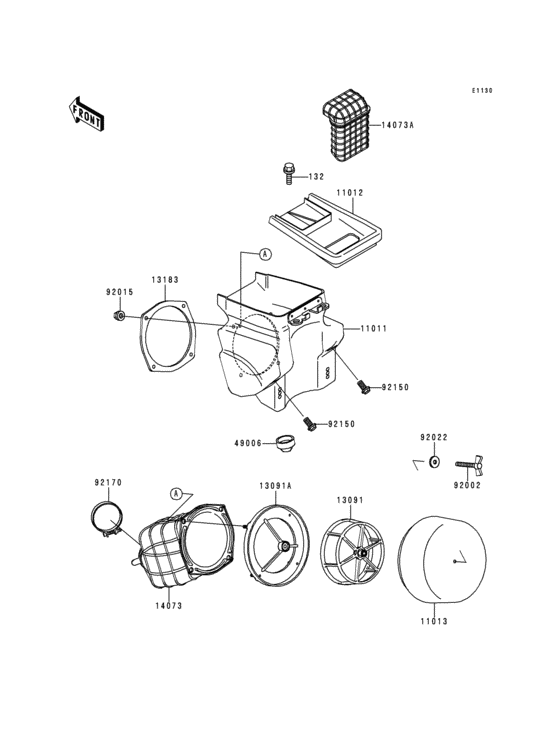 E1130

FRONT

14073A

132

11012

A

13183

92015

11011

92150

92150

49006

92022

92002

92170

A

13091A

13091

14073

11013