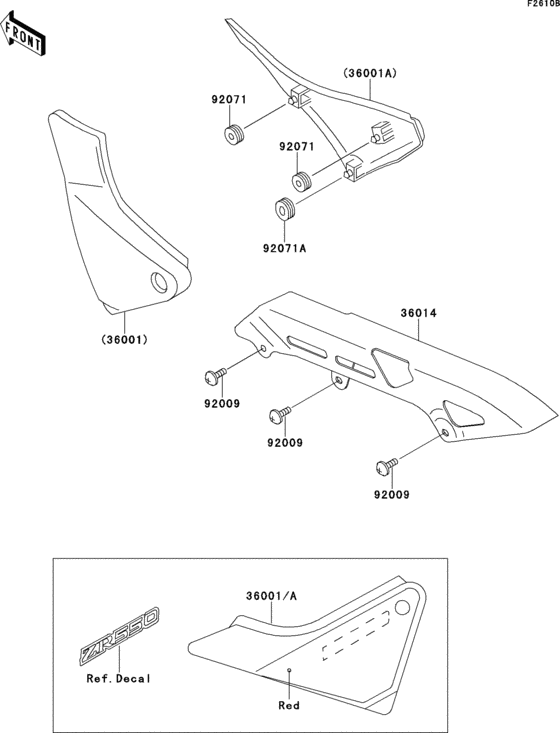 F2610B

FRONT

(36001A)

92071

92071

92071A

(36001)

36014

92009

92009

92009

36001/A

ZR550

Ref.Decal

Red