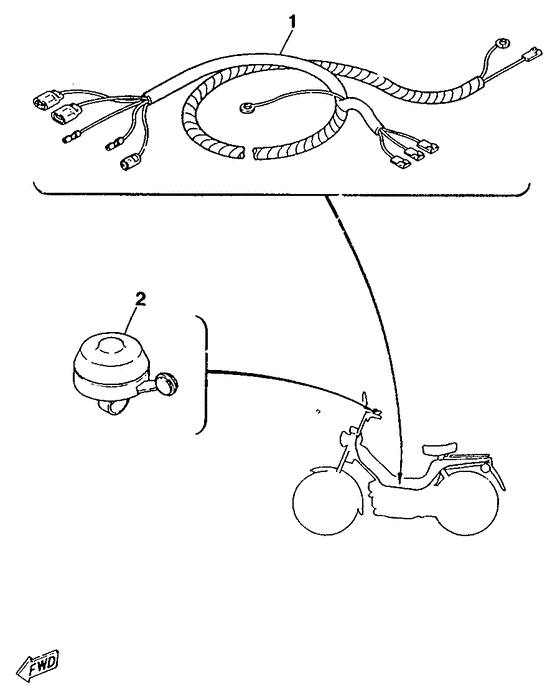 1

2

FWD