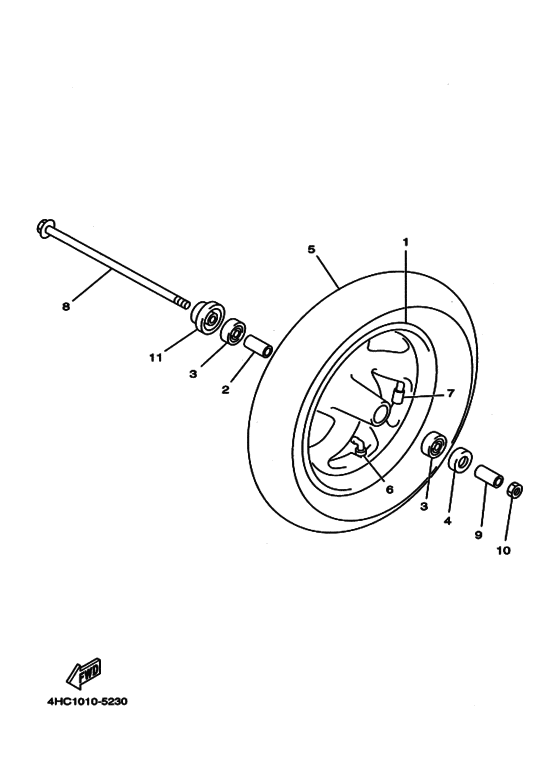 5
1
8
11
3
2
7
6
3
4
9
10
FWD
4HC1010-5230