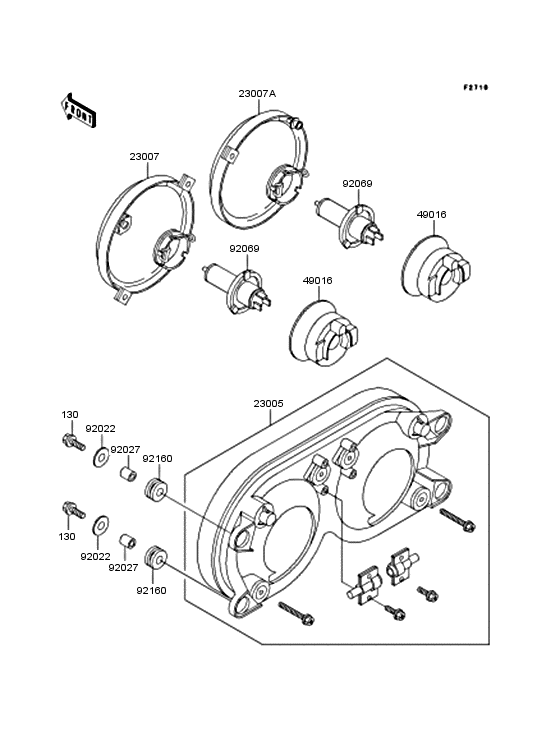 F2710

FRONT

23007A

23007

92069

49016

92069

49016

23005

130

92022

92027

92160

130

92022

92027

92160