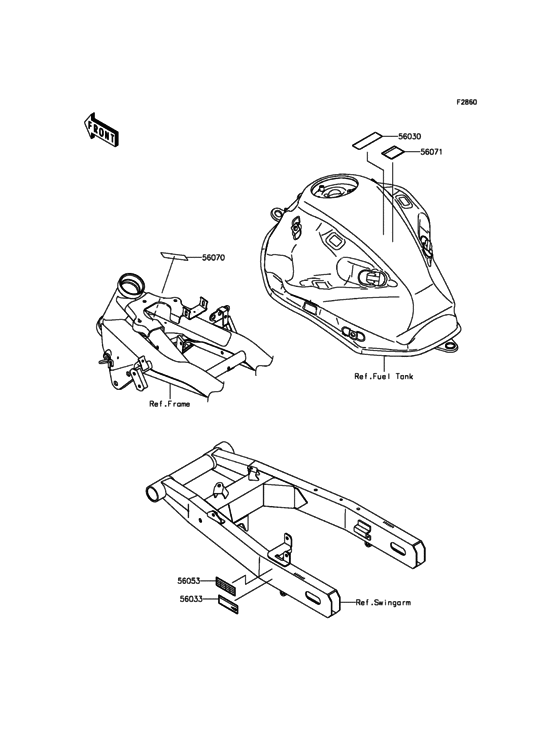 F2860

FRONT

56030
56071

56070

Ref.Fuel Tank

Ref.Frame

56053
56033
Ref.Swingarm