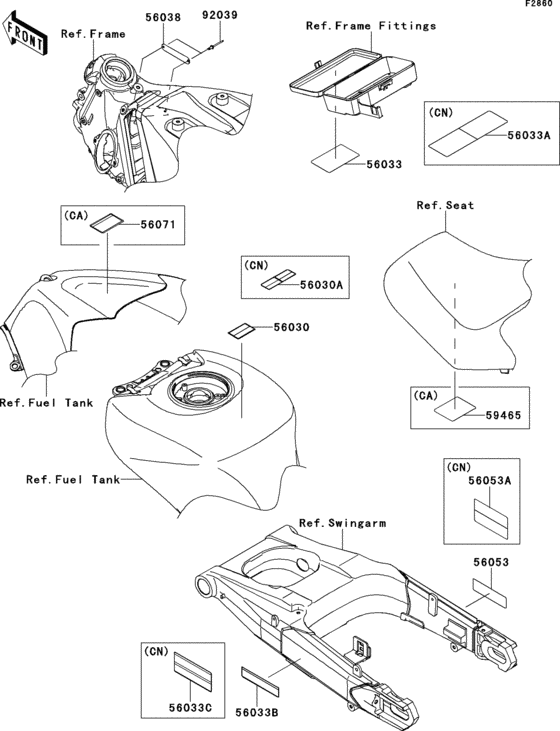 F2860

FRONT

Ref.Frame

56038

92039

Ref.Frame Fittings

(CN)

56033A

56033

(CA)

56071

Ref.Seat

(CN)

56030A

56030

Ref.Fuel Tank

(CA)

59465

Ref.Fuel Tank

(CN)

56053A

Ref.Swingarm

56053

(CN)

56033C

56033B