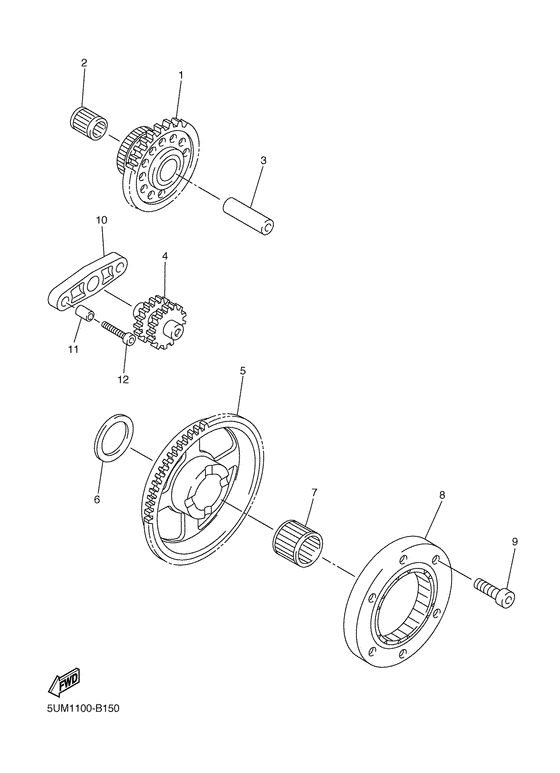 2
1
3
10
4
11
12
5
6
7
8
9
FWD
5UM1100-B150