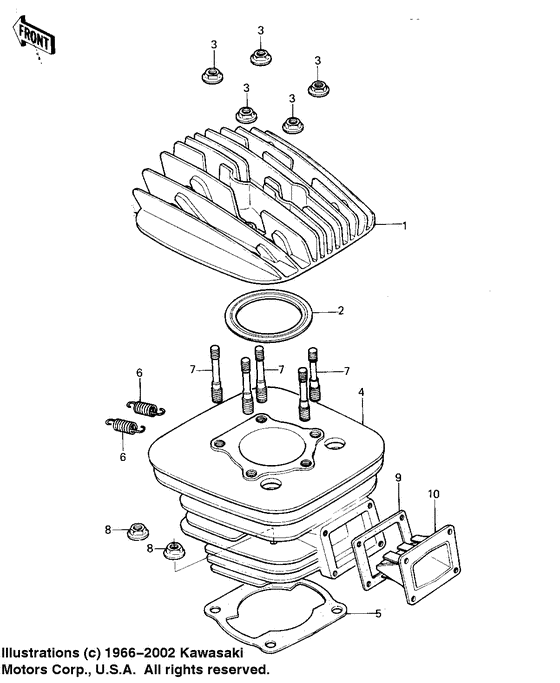 FRONT

3
3
3
3
3
1
2
6
7
7
7
4
6
9
10
8
8
5

Illustrations (c) 1966–2002 Kawasaki Motors Corp., U.S.A. All rights reserved.