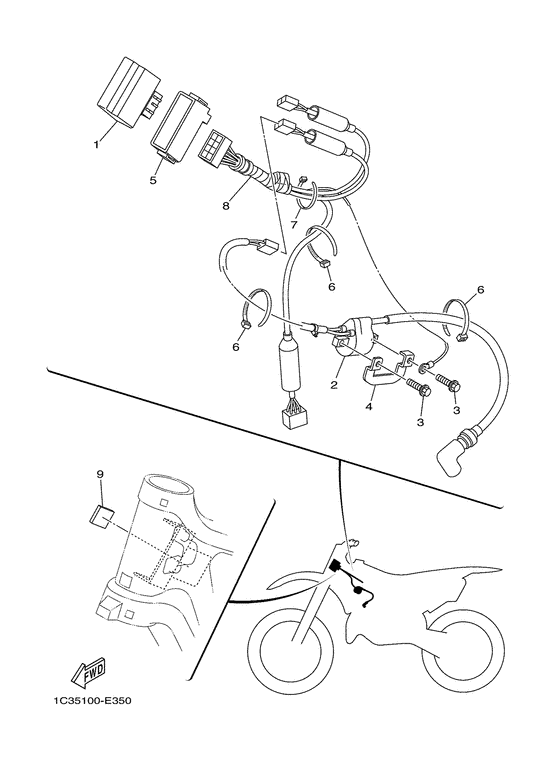 1
5
8
7
6
6
6
2
4
3
3
9
FWD
1C35100-E350