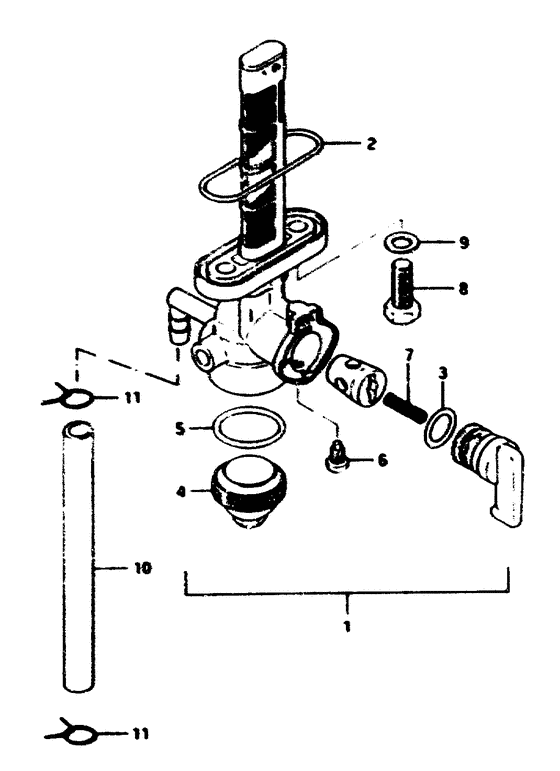 2
9
8
7
3
11
5
6
4
10
1
11