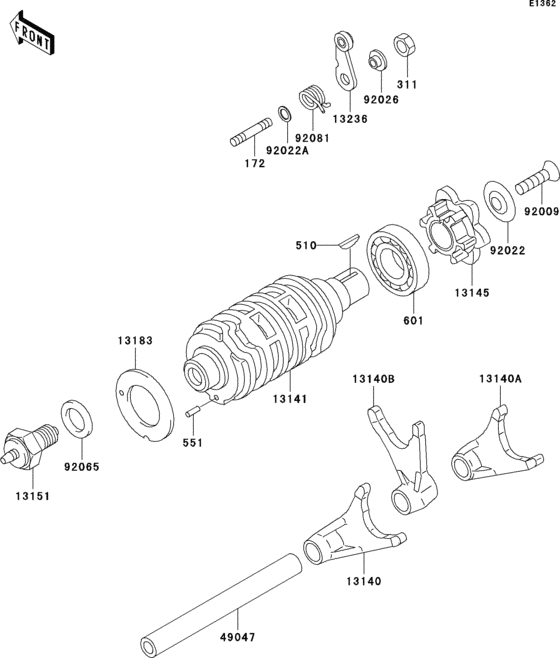 E1362

FRONT

311
92026
13236
92081
92022A
172
92009
92022
13145
510
601
13183
13141
13140B
13140A
551
92065
13151
13140
49047