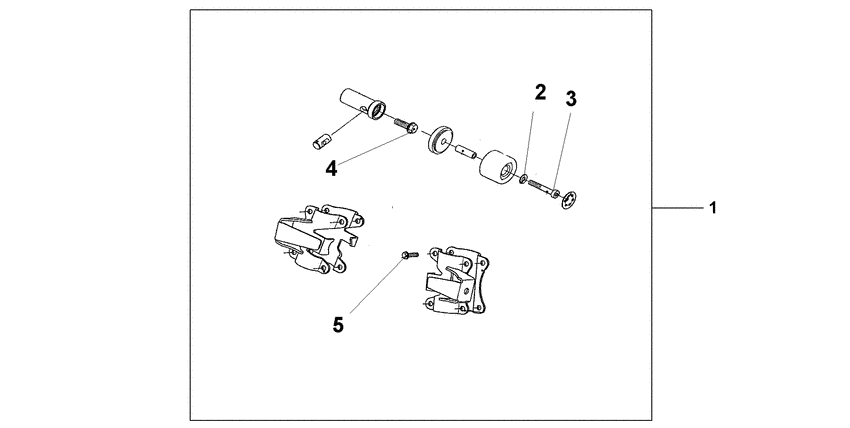 2
3
4
1
5