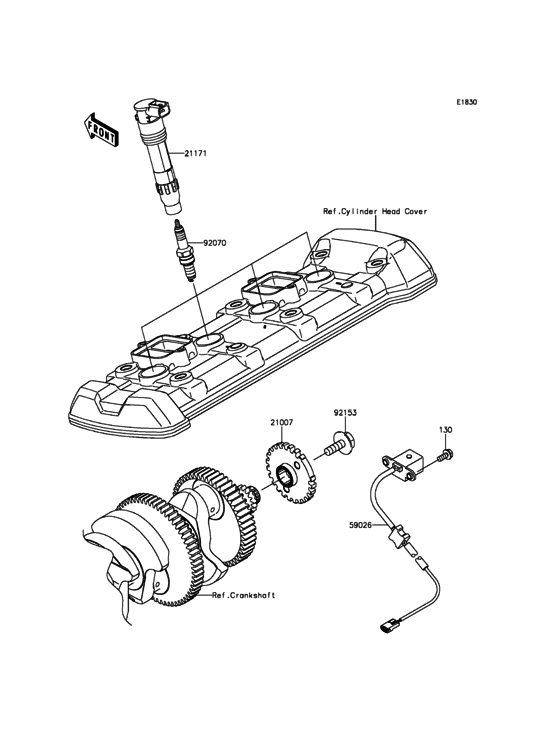 E1830

FRONT

21171

Ref.Cylinder Head Cover

92070

21007

92153

130

59026

Ref.Crankshaft