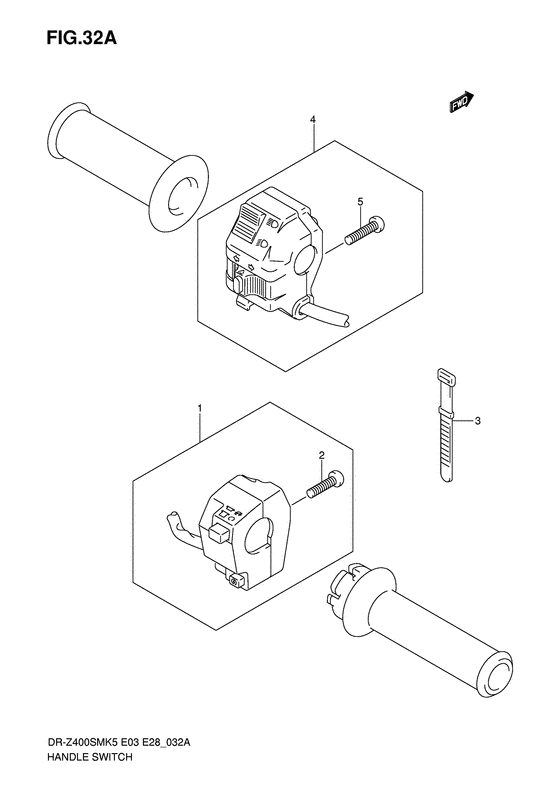 FIG.32A

FWD

4

5

3

1

2

DR-Z400SMK5 E03 E28_032A
HANDLE SWITCH