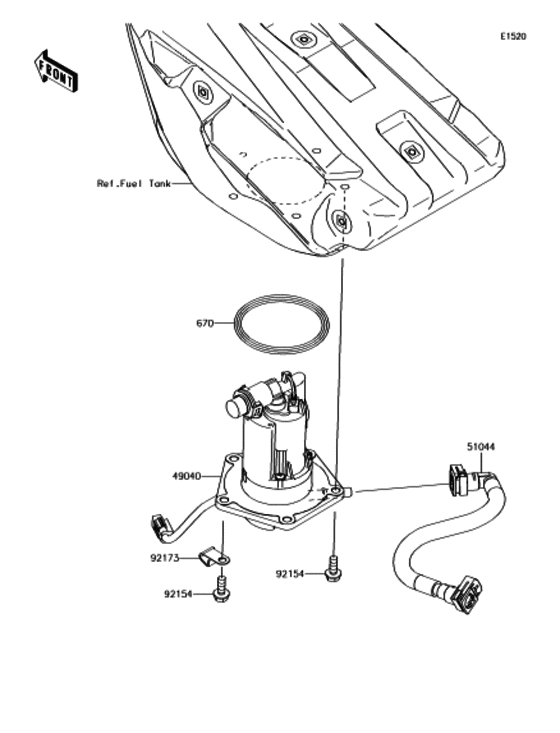 E1520

FRONT

Ref.Fuel Tank

670

51044

49040

92173

92154

92154