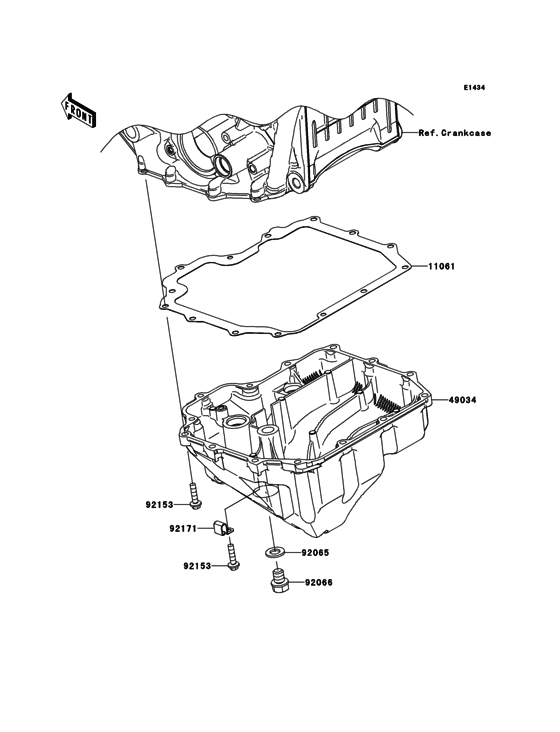 E1434

FRONT

Ref.Crankcase

11061

49034

92153

92171

92065

92153

92066