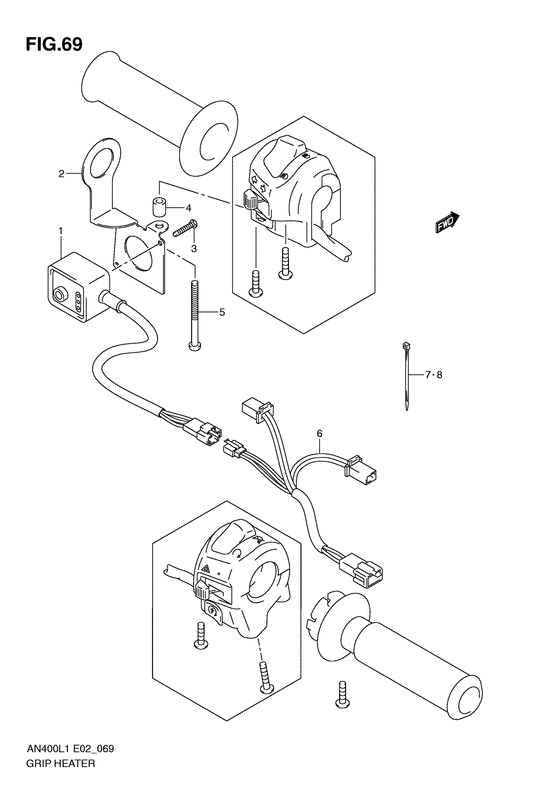 FIG.69

2

4

3

1

5

FWD

7·8

6

AN400L1 E02_069
GRIP HEATER