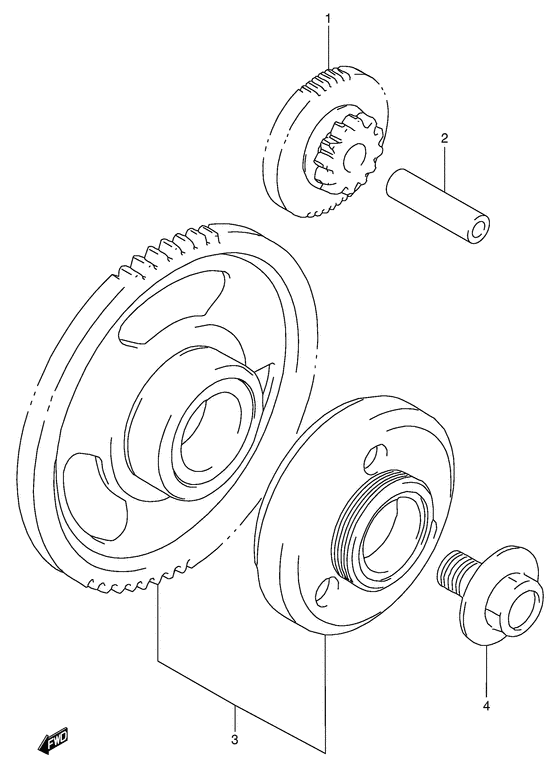 1
2
3
4
FWD