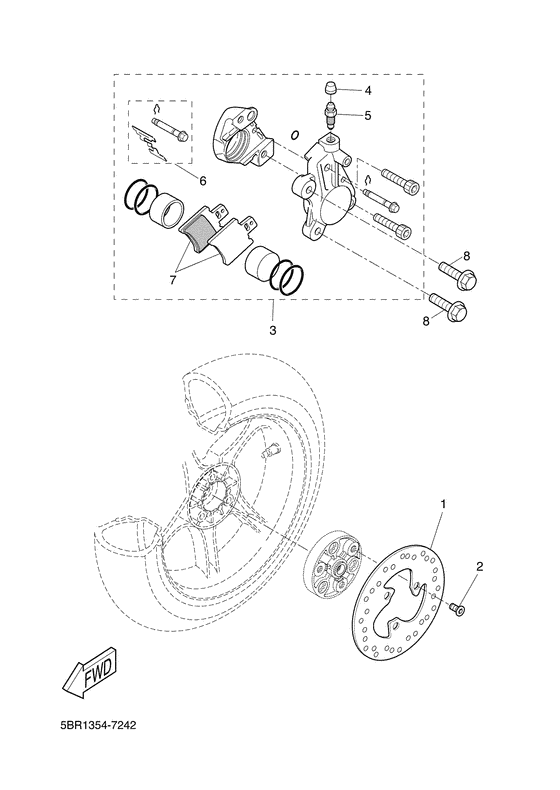 4
5
6
7
8
8
3
1
2
FWD
5BR1354-7242