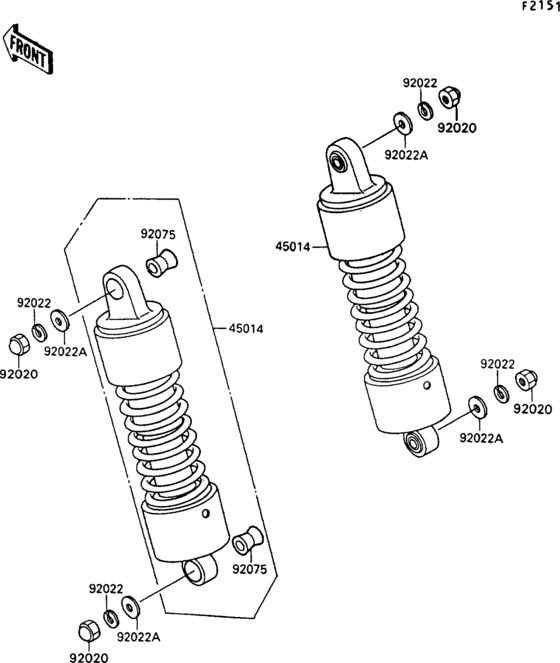 F2151

FRONT

92022
92020
92022A

45014

92075

92022
92022A
92020

45014

92022
92020
92022A

92075

92022
92022A
92020