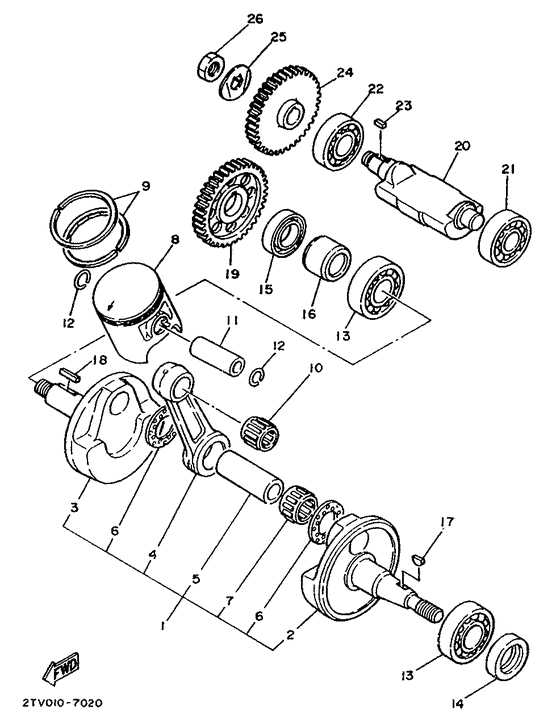 26
25
24
22
23
20
21
9
8
19
15
16
13
12
11
12
10
18
3
6
4
5
7
6
1
2
17
13
14
FWD
2TV010-7020